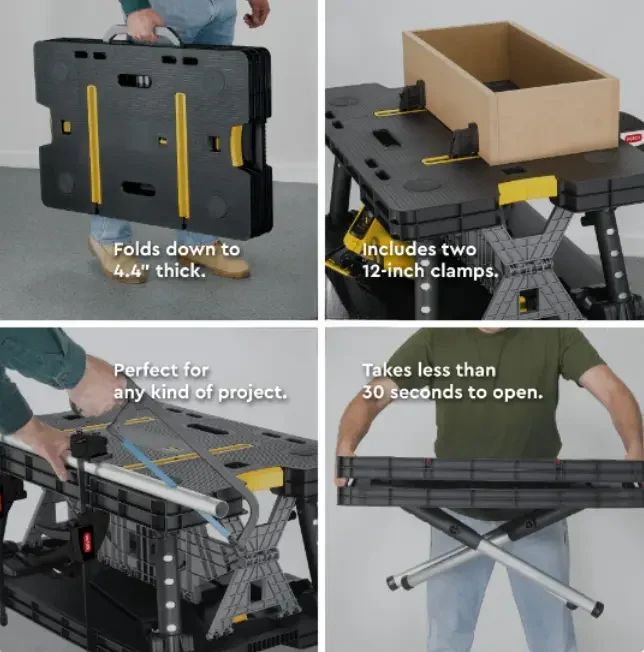 Folds down to 4.4" thick.

Includes two 12-inch clamps.

Perfect for any kind of project.

Takes less than 30 seconds to open.